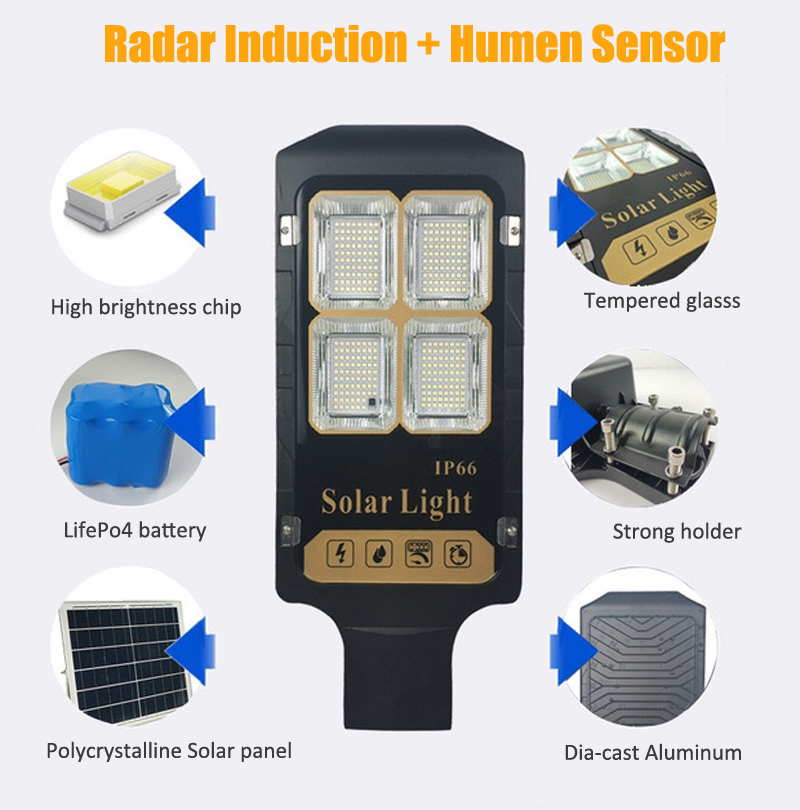 Radar Induction + Humen Sensor

High brightness chip

LifePo4 battery

Polycrystalline Solar panel

IP66

Solar Light

IP66

Solar Light

Tempered glasss

Strong holder

Dia-cast Aluminum