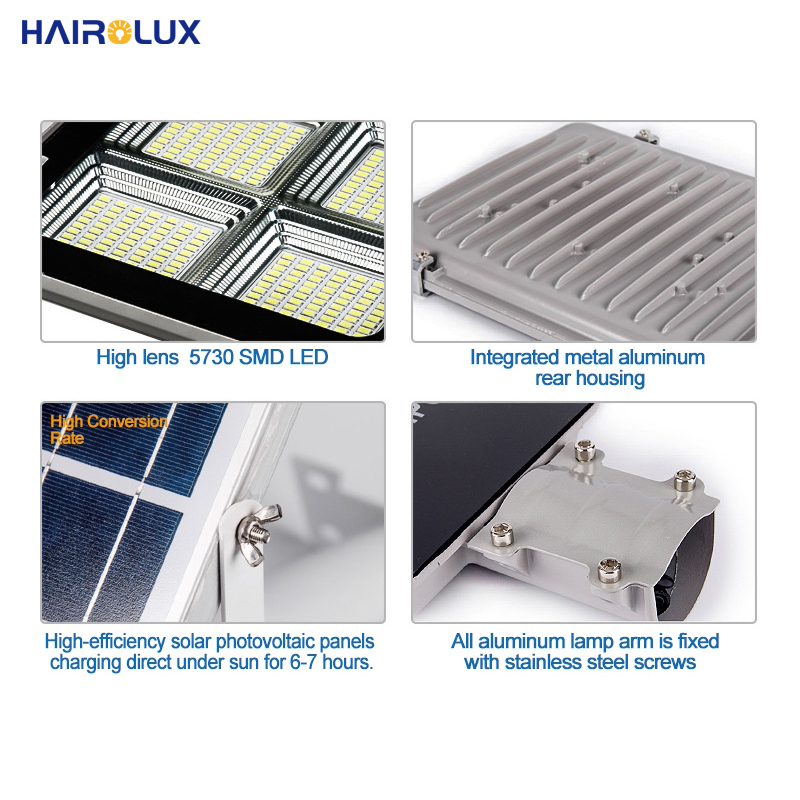 HAIROLUX

High lens 5730 SMD LED

Integrated metal aluminum rear housing

High Conversion Rate

High-efficiency solar photovoltaic panels charging direct under sun for 6-7 hours.

All aluminum lamp arm is fixed with stainless steel screws